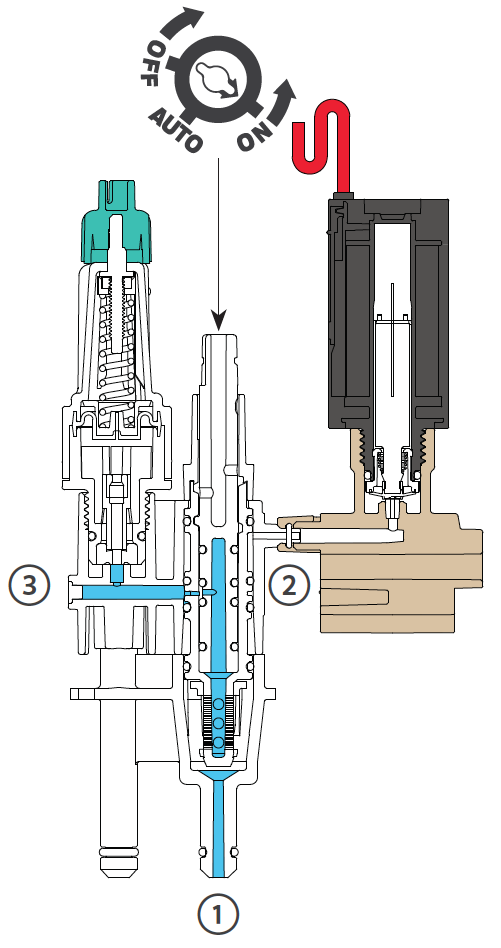 OFF
AUTO
ON
3
2
1