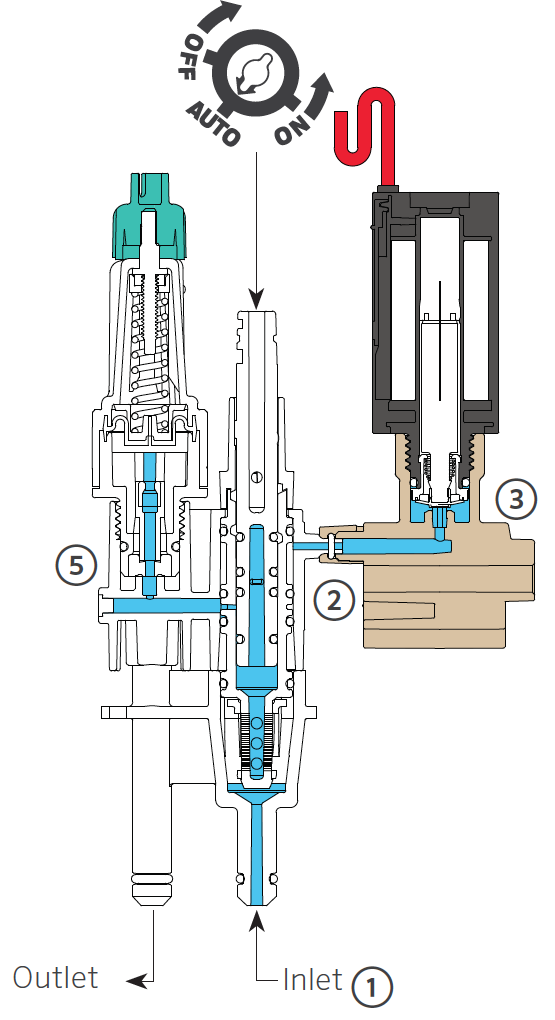 OFF
AUTO
ON
3
5
2
Outlet
Inlet
1