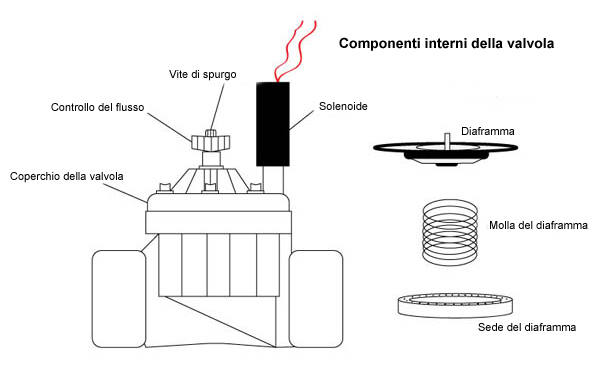 Componenti interni della valvola

Vite di spurgo

Controllo del flusso

Solenoide

Coperchio della valvola

Diaframma

Molla del diaframma

Sede del diaframma