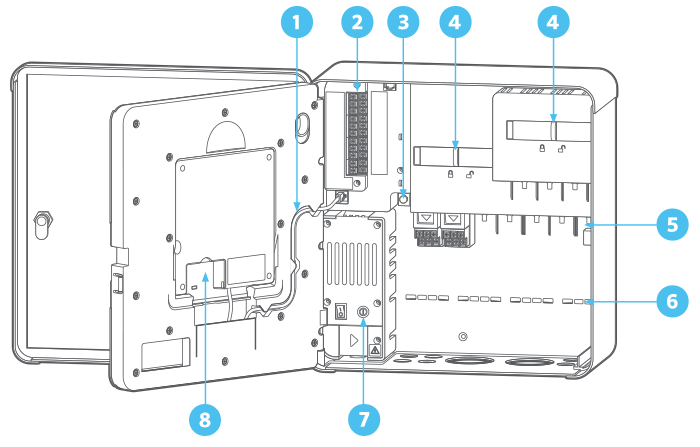 1
2
3
4
4
5
6
7
8