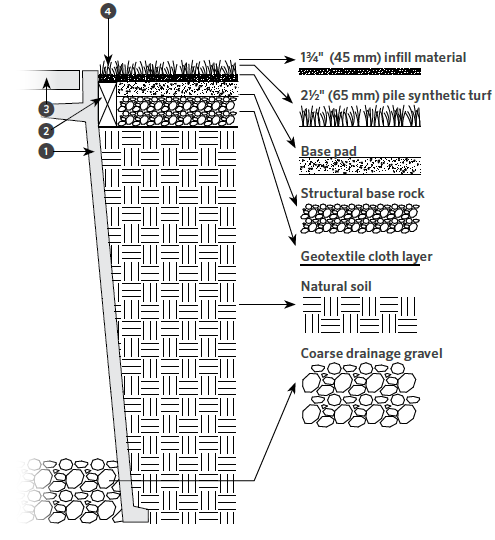 4

3

2

1

1¾" (45 mm) infill material

2½" (65 mm) pile synthetic turf

Base pad

Structural base rock

Geotextile cloth layer

Natural soil

Coarse drainage gravel