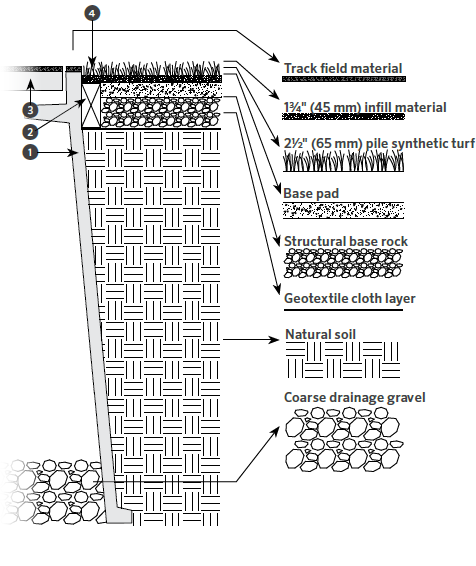 4

3

2

1

Track field material

1¾" (45 mm) infill material

2½" (65 mm) pile synthetic turf

Base pad

Structural base rock

Geotextile cloth layer

Natural soil

Coarse drainage gravel