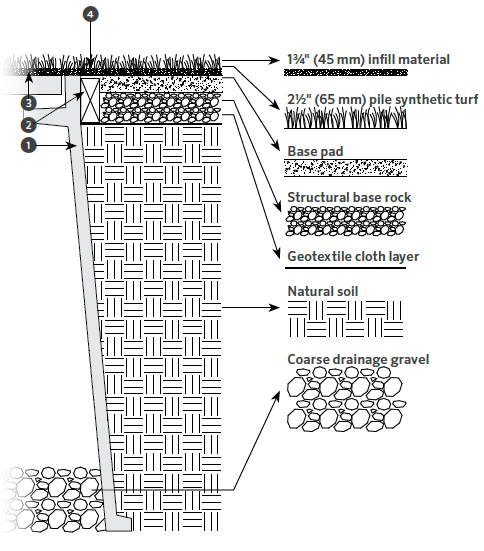 4
3
2
1
1¾" (45 mm) infill material
2½" (65 mm) pile synthetic turf
Base pad
Structural base rock
Geotextile cloth layer
Natural soil
Coarse drainage gravel