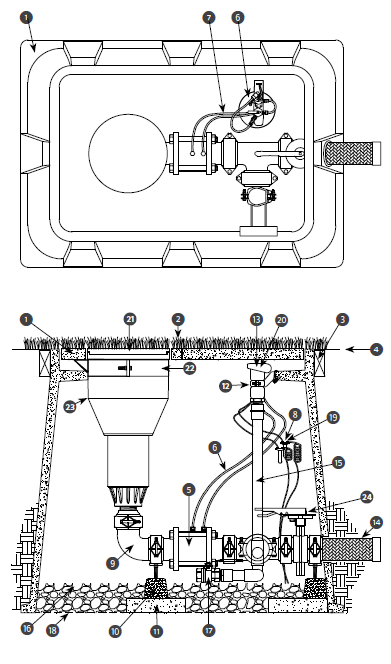 1
7
6
1
21
2
13
20
3
4
22
12
23
8
19
6
15
5
24
14
9
16
18
10
11
17