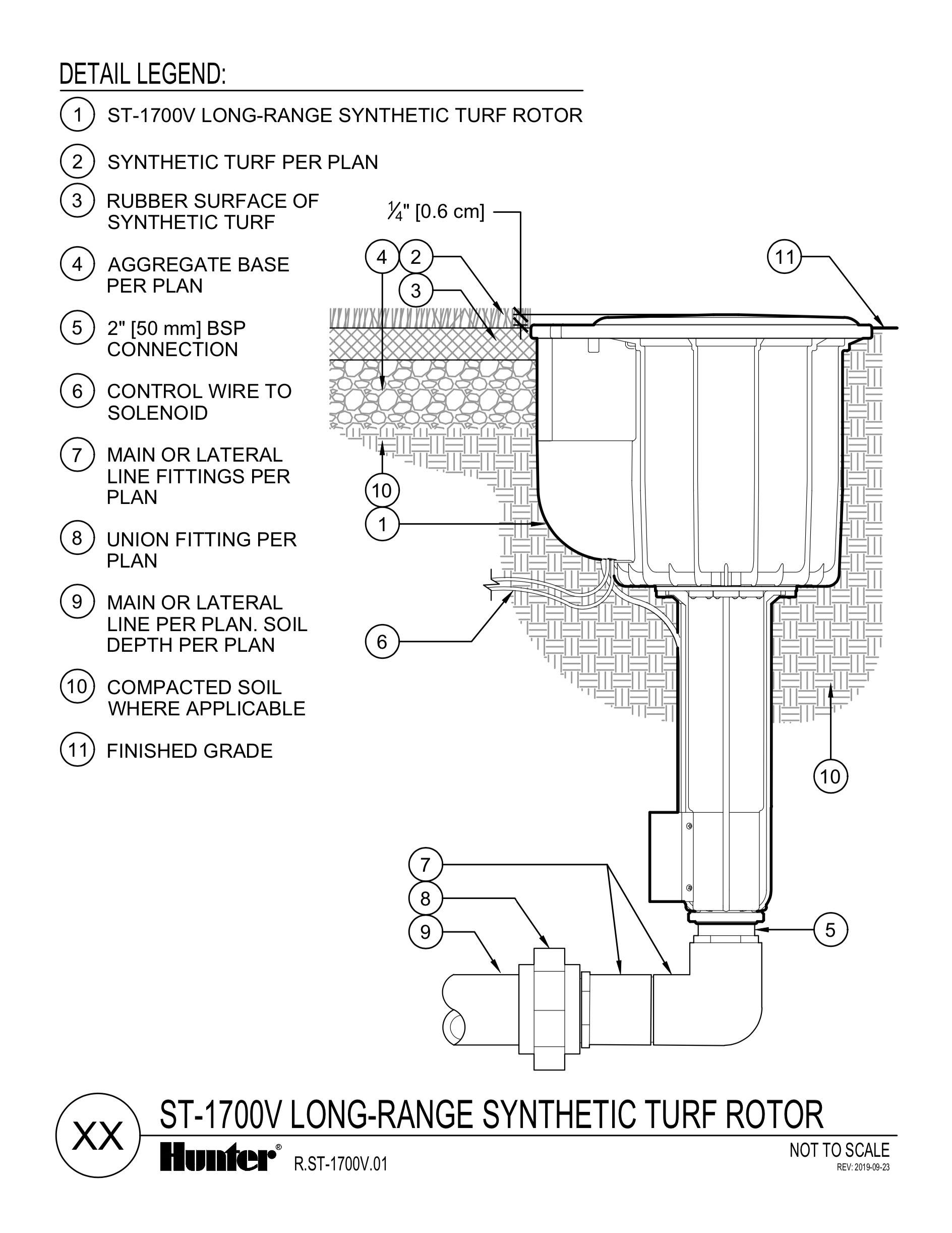 DETAIL LEGEND:

1 ST-1700V LONG-RANGE SYNTHETIC TURF ROTOR

2 SYNTHETIC TURF PER PLAN

3 RUBBER SURFACE OF SYNTHETIC TURF

4 AGGREGATE BASE PER PLAN

5 2" [50 mm] BSP CONNECTION

6 CONTROL WIRE TO SOLENOID

7 MAIN OR LATERAL LINE FITTINGS PER PLAN

8 UNION FITTING PER PLAN

9 MAIN OR LATERAL LINE PER PLAN. SOIL DEPTH PER PLAN

10 COMPACTED SOIL WHERE APPLICABLE

11 FINISHED GRADE

$\frac{1}{4}$" [0.6 cm]

4 2

3

11

10

1

6

10

7

8

9

5

XX

ST-1700V LONG-RANGE SYNTHETIC TURF ROTOR

Hunter®

R.ST-1700V.01

NOT TO SCALE

REV: 2019-09-23