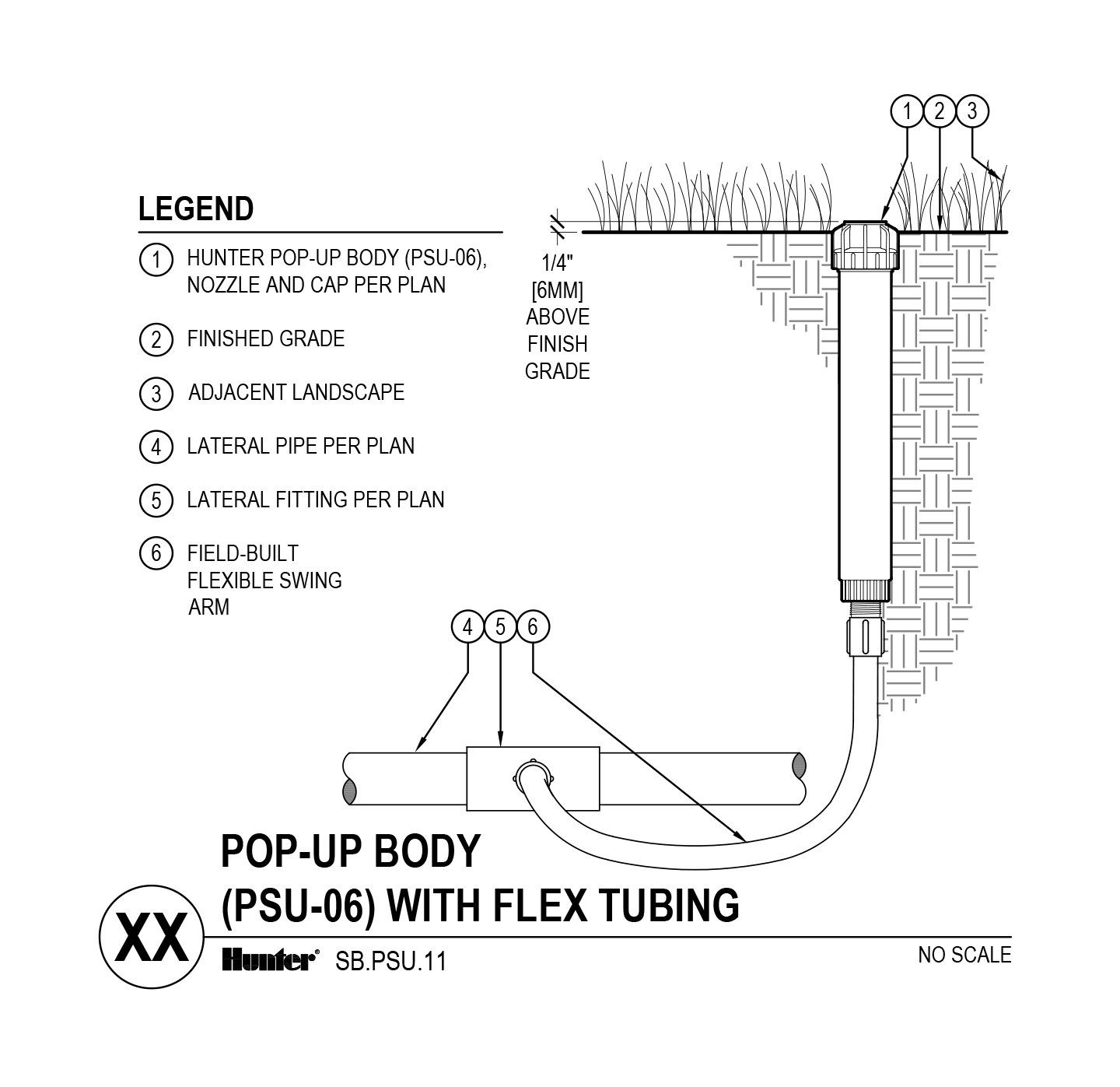 1 2 3

LEGEND

1 HUNTER POP-UP BODY (PSU-06), NOZZLE AND CAP PER PLAN

2 FINISHED GRADE

3 ADJACENT LANDSCAPE

4 LATERAL PIPE PER PLAN

5 LATERAL FITTING PER PLAN

6 FIELD-BUILT FLEXIBLE SWING ARM

1/4" [6MM] ABOVE FINISH GRADE

4 5 6

POP-UP BODY (PSU-06) WITH FLEX TUBING

XX

Hunter® SB.PSU.11

NO SCALE