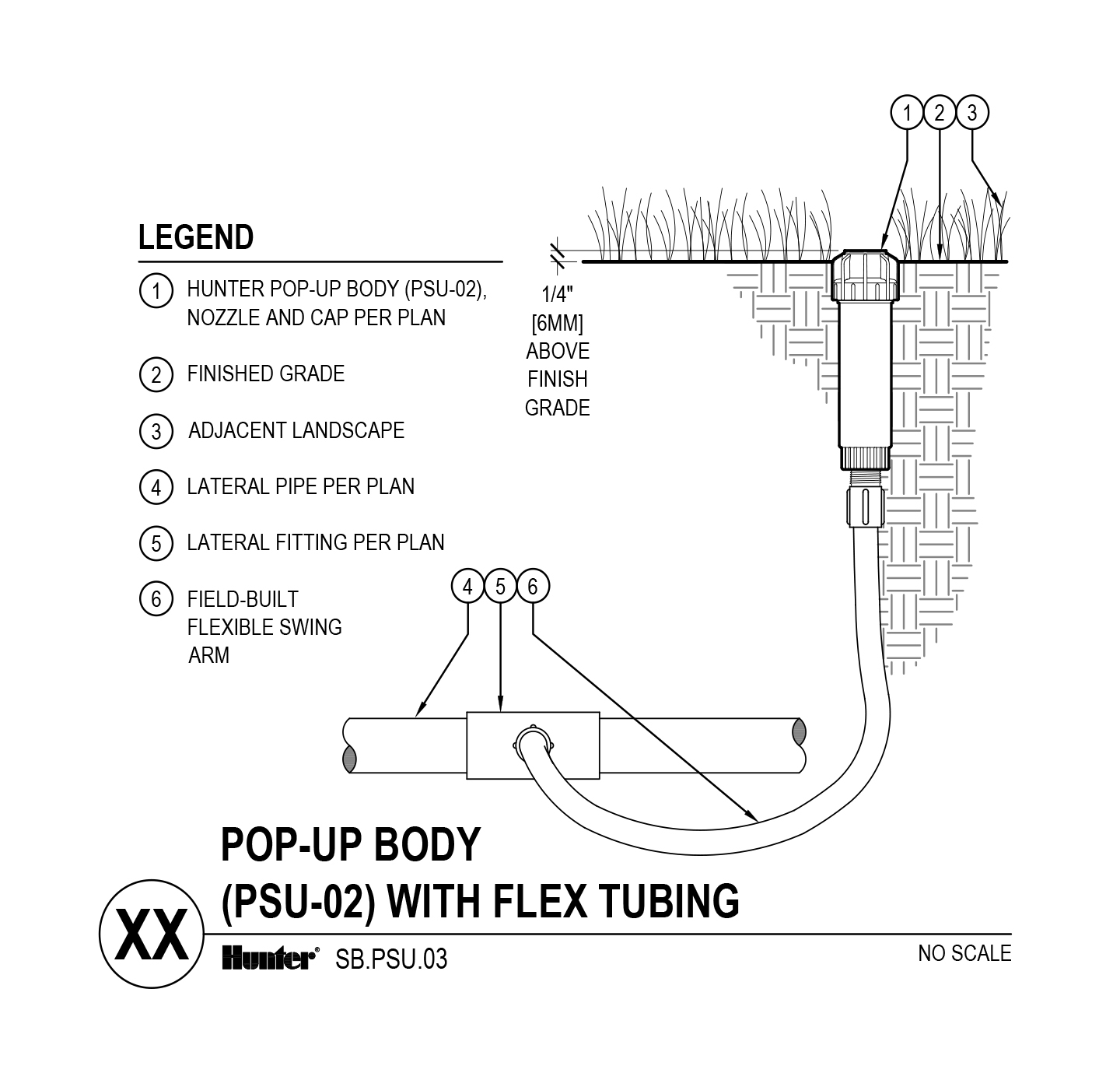 1 2 3

LEGEND

1 HUNTER POP-UP BODY (PSU-02), NOZZLE AND CAP PER PLAN

2 FINISHED GRADE

3 ADJACENT LANDSCAPE

4 LATERAL PIPE PER PLAN

5 LATERAL FITTING PER PLAN

6 FIELD-BUILT FLEXIBLE SWING ARM

1/4" [6MM] ABOVE FINISH GRADE

4 5 6

POP-UP BODY
(PSU-02) WITH FLEX TUBING

XX

Hunter® SB.PSU.03

NO SCALE