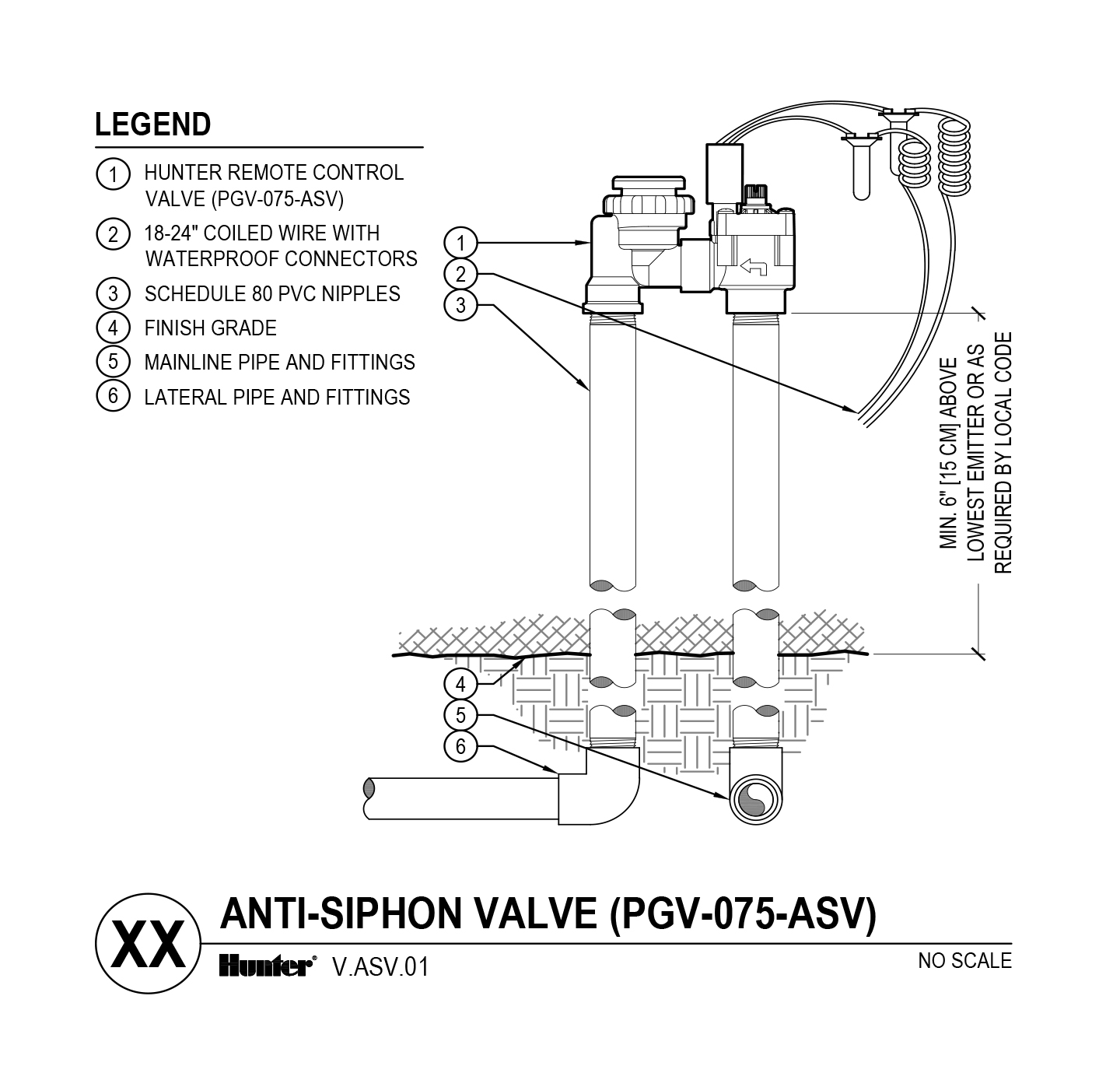 LEGEND

1 HUNTER REMOTE CONTROL VALVE (PGV-075-ASV)

2 18-24" COILED WIRE WITH WATERPROOF CONNECTORS

3 SCHEDULE 80 PVC NIPPLES

4 FINISH GRADE

5 MAINLINE PIPE AND FITTINGS

6 LATERAL PIPE AND FITTINGS

1
2
3

MIN. 6" [15 CM] ABOVE LOWEST EMITTER OR AS REQUIRED BY LOCAL CODE

4
5
6

XX

ANTI-SIPHON VALVE (PGV-075-ASV)

Hunter® V.ASV.01

NO SCALE