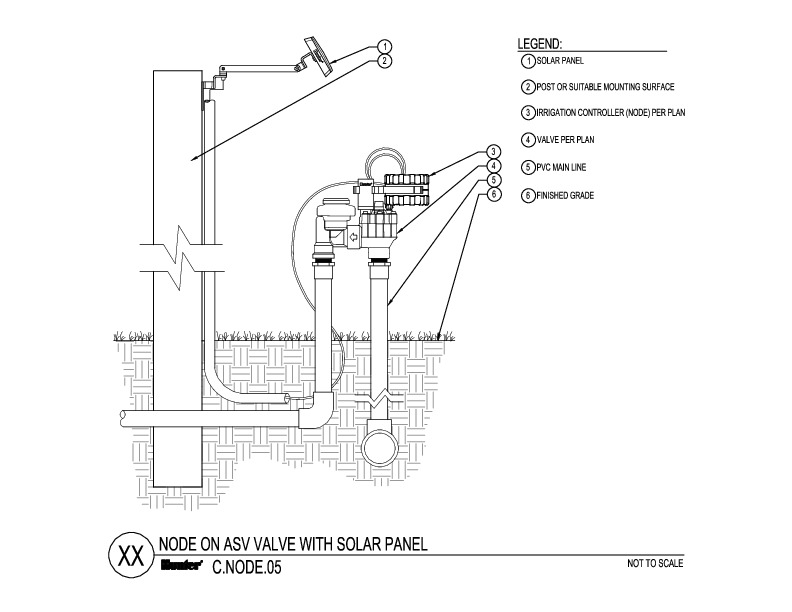 1
2
3
4
5
6

LEGEND:
1 SOLAR PANEL
2 POST OR SUITABLE MOUNTING SURFACE
3 IRRIGATION CONTROLLER (NODE) PER PLAN
4 VALVE PER PLAN
5 PVC MAIN LINE
6 FINISHED GRADE

XX
NODE ON ASV VALVE WITH SOLAR PANEL
Hunter C.NODE.05
NOT TO SCALE