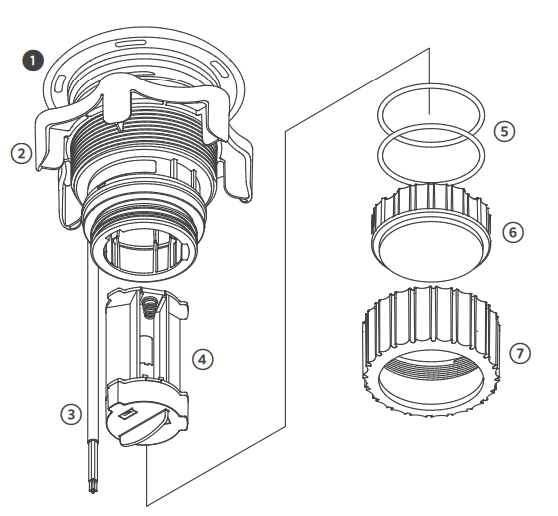 1
2
3
4
5
6
7