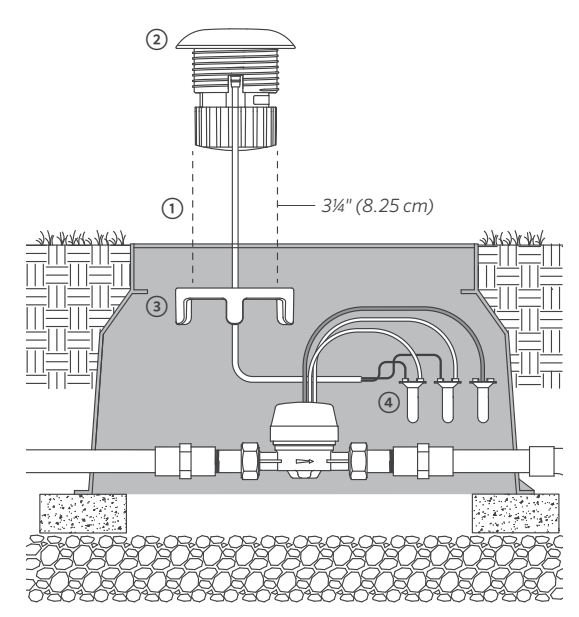 ②
①
3¼" (8.25 cm)
③
④