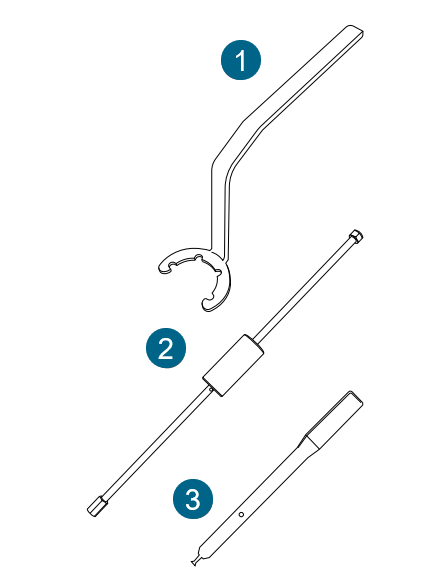 1
2
3