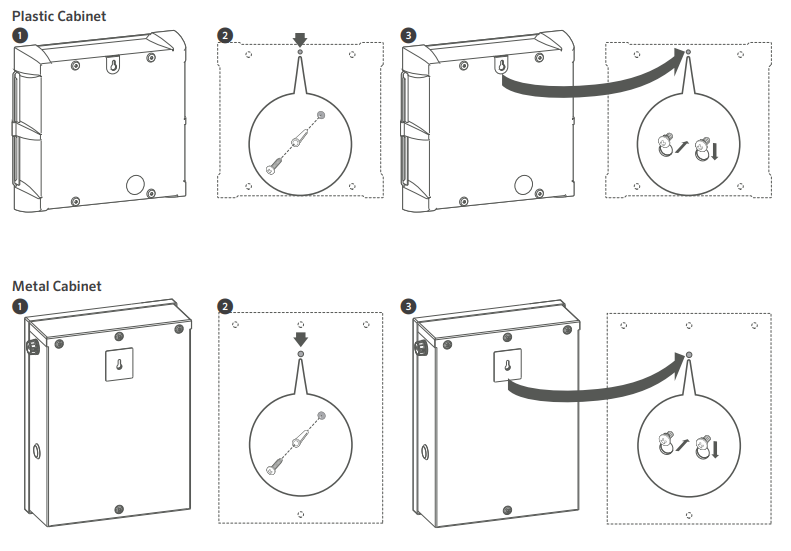 Plastic Cabinet

1

2

3

Metal Cabinet

1

2

3