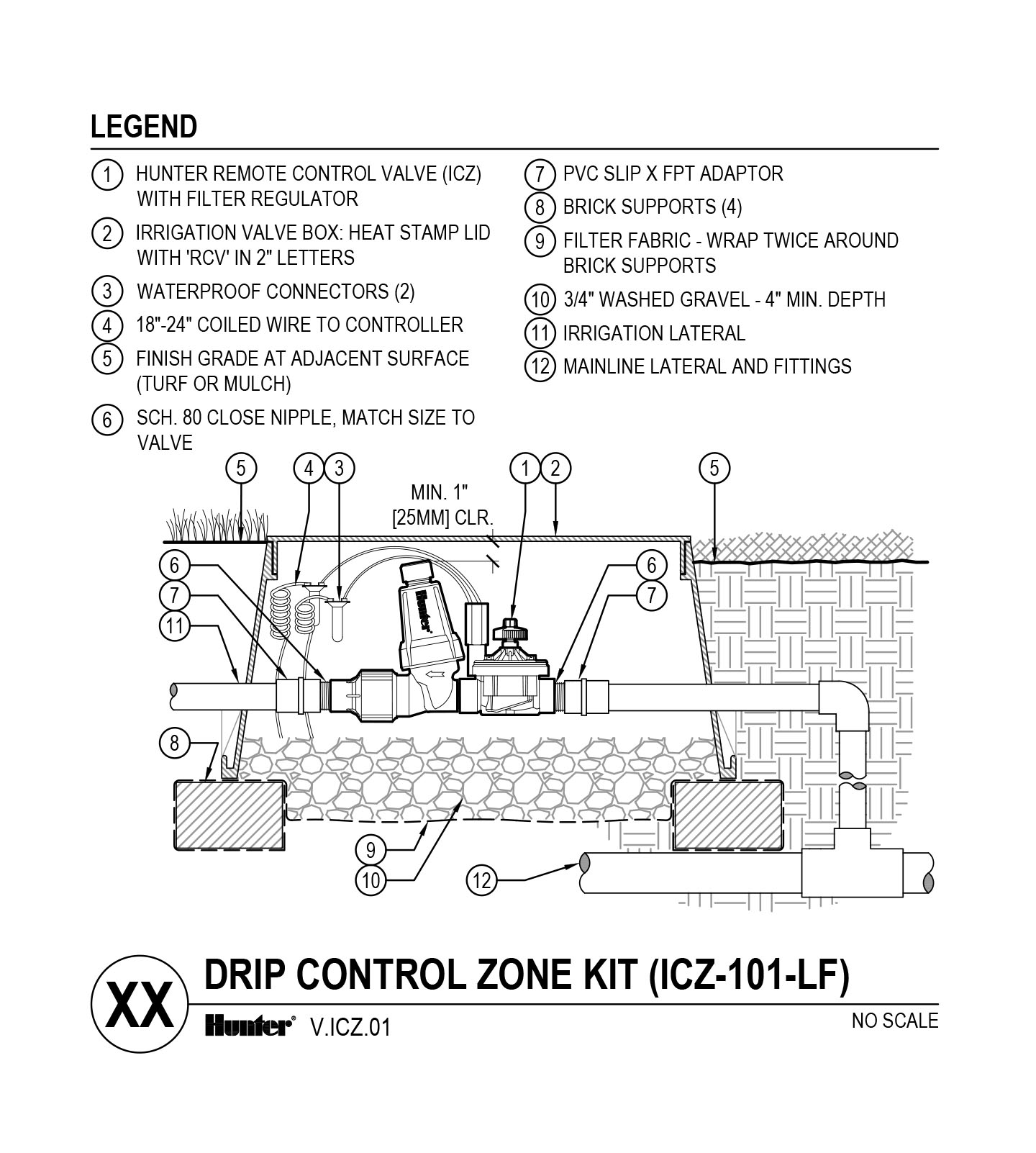 LEGEND

1 HUNTER REMOTE CONTROL VALVE (ICZ) WITH FILTER REGULATOR

2 IRRIGATION VALVE BOX: HEAT STAMP LID WITH 'RCV' IN 2" LETTERS

3 WATERPROOF CONNECTORS (2)

4 18"-24" COILED WIRE TO CONTROLLER

5 FINISH GRADE AT ADJACENT SURFACE (TURF OR MULCH)

6 SCH. 80 CLOSE NIPPLE, MATCH SIZE TO VALVE

7 PVC SLIP X FPT ADAPTOR

8 BRICK SUPPORTS (4)

9 FILTER FABRIC - WRAP TWICE AROUND BRICK SUPPORTS

10 3/4" WASHED GRAVEL - 4" MIN. DEPTH

11 IRRIGATION LATERAL

12 MAINLINE LATERAL AND FITTINGS

5 4 3 1 2 5

MIN. 1" [25MM] CLR.

6 7 11 6 7

Hunter

8

9 10 12

XX DRIP CONTROL ZONE KIT (ICZ-101-LF)

Hunter® V.ICZ.01 NO SCALE