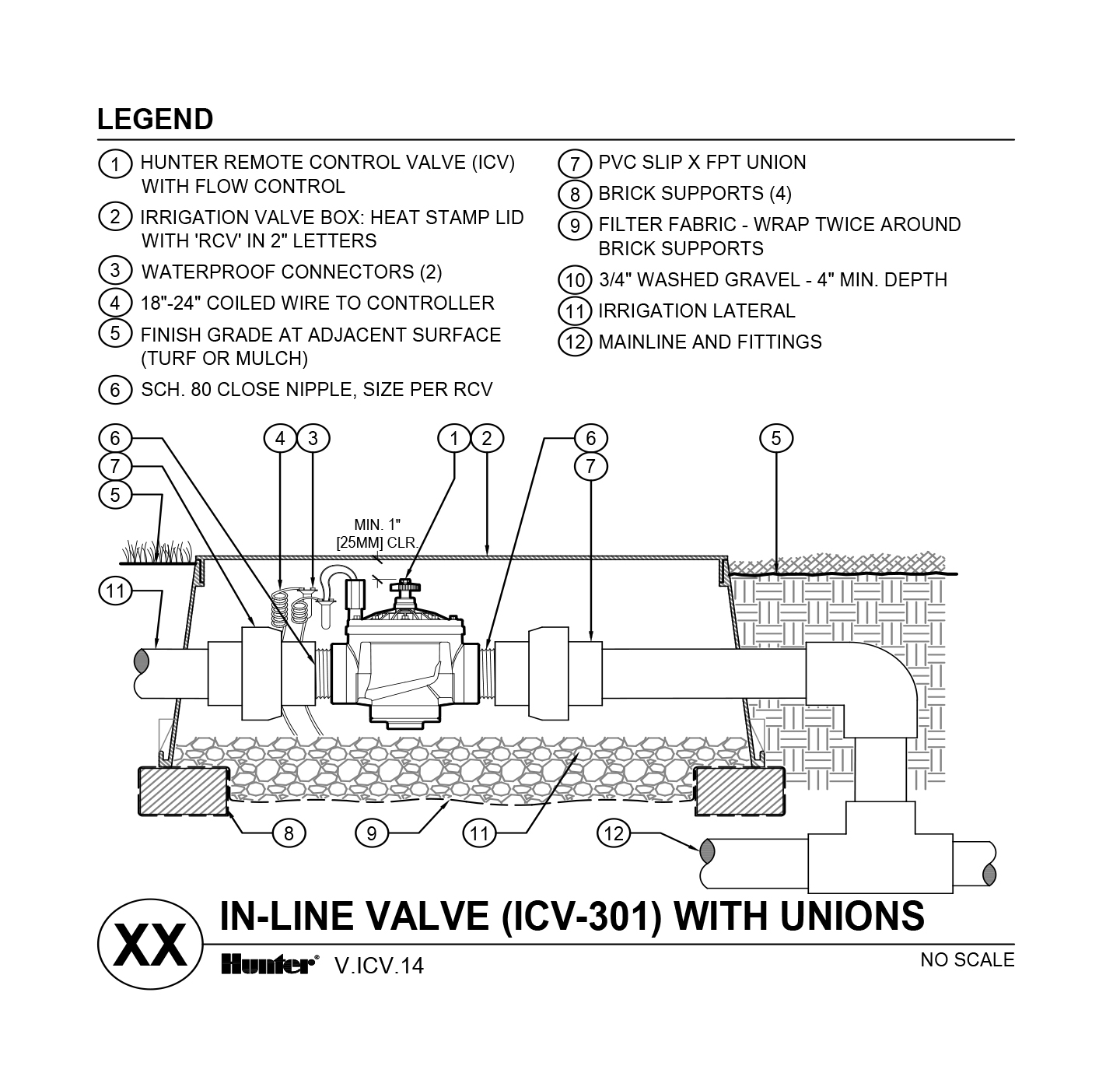 LEGEND

1 HUNTER REMOTE CONTROL VALVE (ICV) WITH FLOW CONTROL

2 IRRIGATION VALVE BOX: HEAT STAMP LID WITH 'RCV' IN 2" LETTERS

3 WATERPROOF CONNECTORS (2)

4 18"-24" COILED WIRE TO CONTROLLER

5 FINISH GRADE AT ADJACENT SURFACE (TURF OR MULCH)

6 SCH. 80 CLOSE NIPPLE, SIZE PER RCV

7 PVC SLIP X FPT UNION

8 BRICK SUPPORTS (4)

9 FILTER FABRIC - WRAP TWICE AROUND BRICK SUPPORTS

10 3/4" WASHED GRAVEL - 4" MIN. DEPTH

11 IRRIGATION LATERAL

12 MAINLINE AND FITTINGS

6 7 5 4 3 1 2 6 7 5

MIN. 1" [25MM] CLR.

11

8 9 11 12

XX

IN-LINE VALVE (ICV-301) WITH UNIONS

Hunter® V.ICV.14

NO SCALE