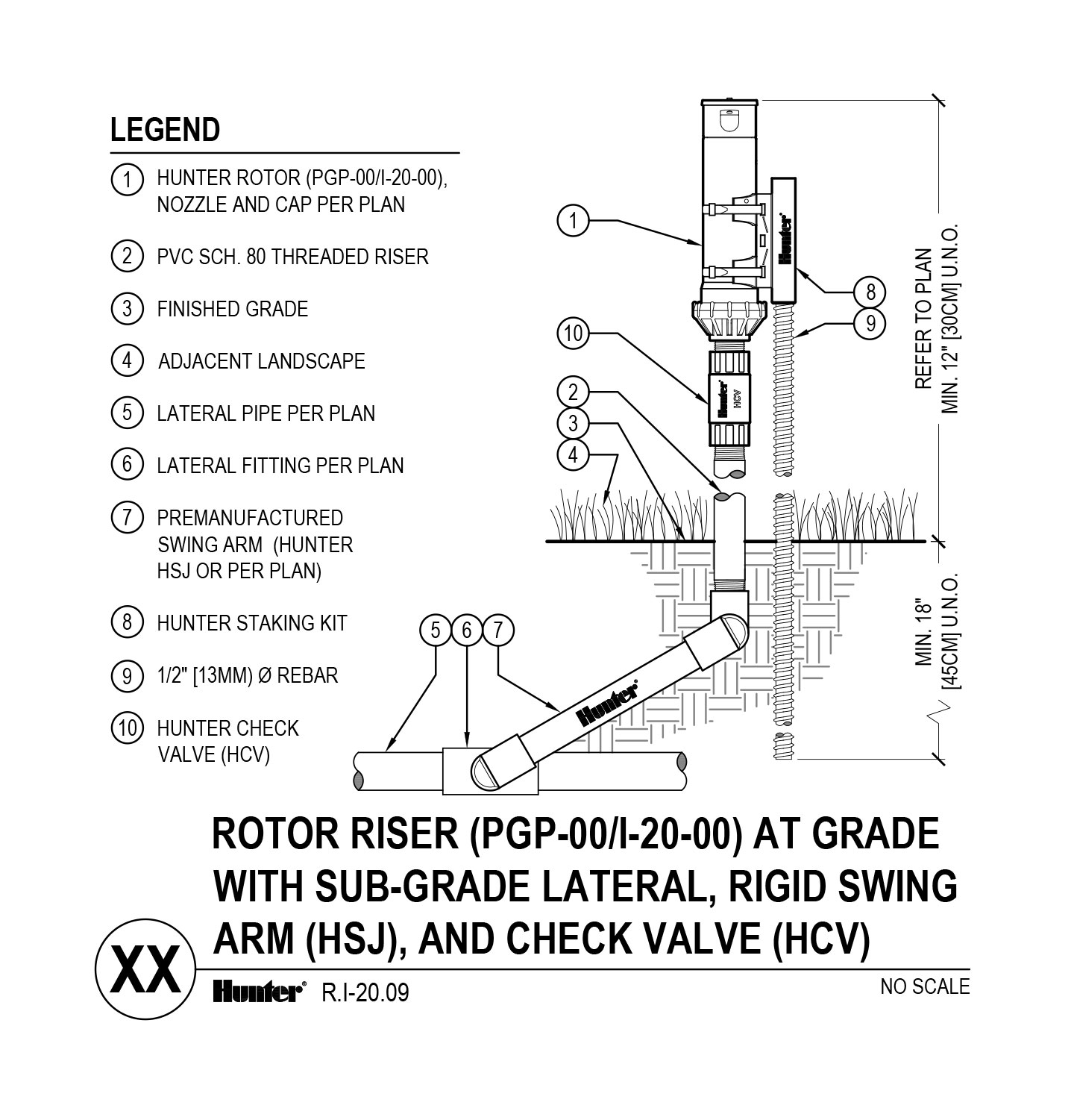 LEGEND

1 HUNTER ROTOR (PGP-00/I-20-00), NOZZLE AND CAP PER PLAN

2 PVC SCH. 80 THREADED RISER

3 FINISHED GRADE

4 ADJACENT LANDSCAPE

5 LATERAL PIPE PER PLAN

6 LATERAL FITTING PER PLAN

7 PREMANUFACTURED SWING ARM (HUNTER HSJ OR PER PLAN)

8 HUNTER STAKING KIT

9 1/2" [13MM] Ø REBAR

10 HUNTER CHECK VALVE (HCV)

1

Hunter

8

9

10

Hunter HCV

2

3

4

REFER TO PLAN MIN. 12" [30CM] U.N.O.

MIN. 18" [45CM] U.N.O.

5 6 7

Hunter

ROTOR RISER (PGP-00/I-20-00) AT GRADE WITH SUB-GRADE LATERAL, RIGID SWING ARM (HSJ), AND CHECK VALVE (HCV)

XX

Hunter R.I-20.09

NO SCALE