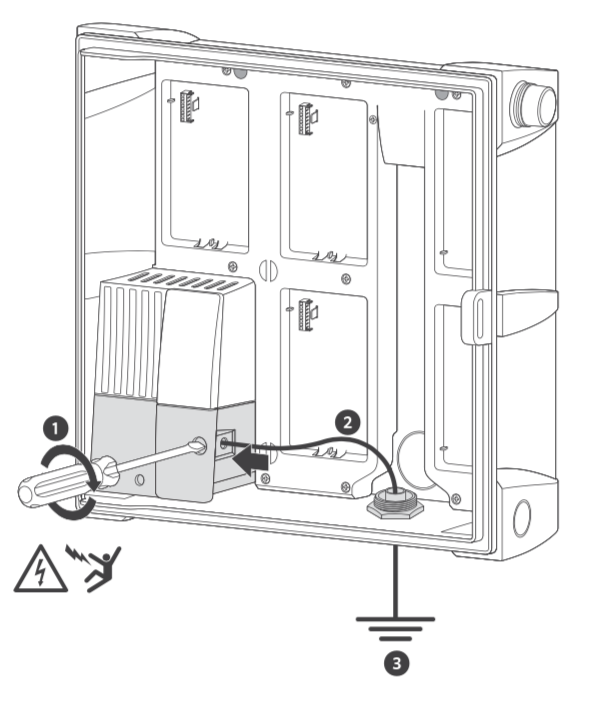 1

2

3