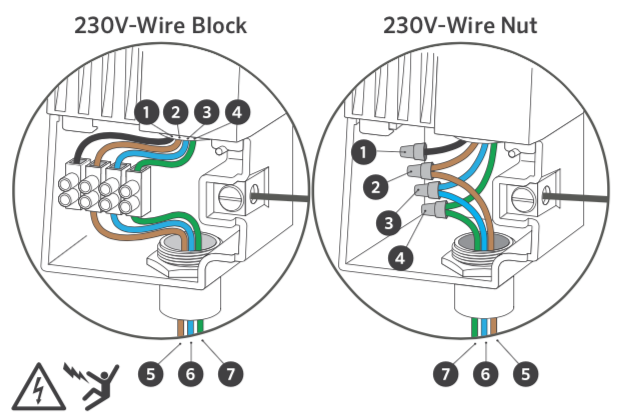 230V-Wire Block

1 2 3 4

5 6 7

230V-Wire Nut

1

2

3

4

7 6 5