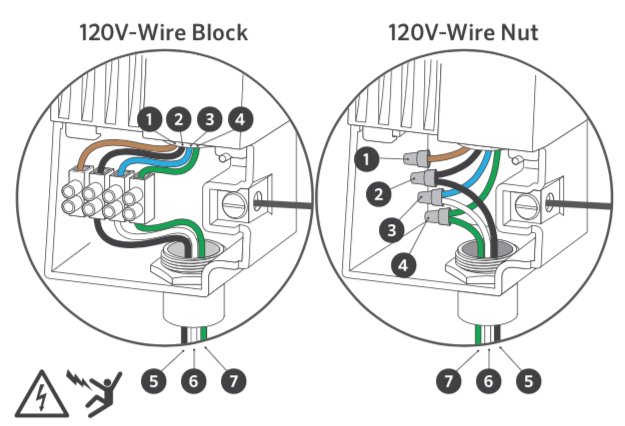 120V-Wire Block

1 2 3 4

5 6 7

120V-Wire Nut

1
2
3
4

7 6 5