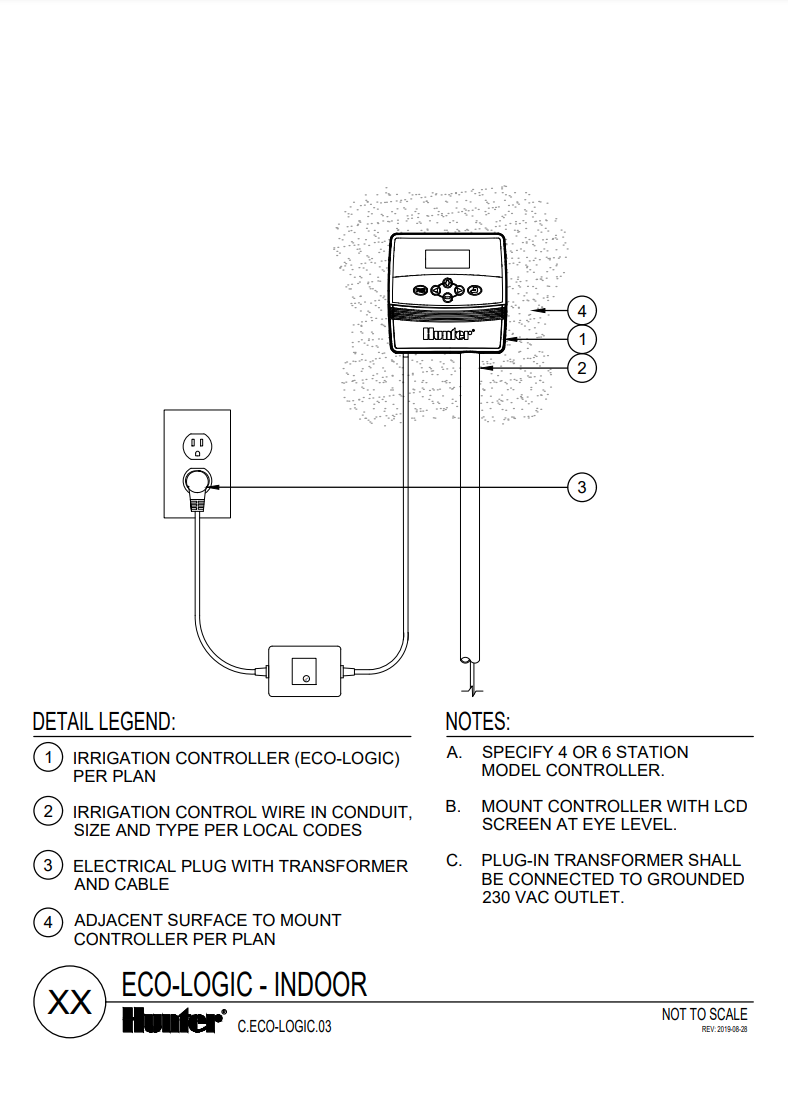 Hunter

4

1

2

3

DETAIL LEGEND:

1 IRRIGATION CONTROLLER (ECO-LOGIC) PER PLAN

2 IRRIGATION CONTROL WIRE IN CONDUIT, SIZE AND TYPE PER LOCAL CODES

3 ELECTRICAL PLUG WITH TRANSFORMER AND CABLE

4 ADJACENT SURFACE TO MOUNT CONTROLLER PER PLAN

NOTES:

A. SPECIFY 4 OR 6 STATION MODEL CONTROLLER.

B. MOUNT CONTROLLER WITH LCD SCREEN AT EYE LEVEL.

C. PLUG-IN TRANSFORMER SHALL BE CONNECTED TO GROUNDED 230 VAC OUTLET.

XX

ECO-LOGIC - INDOOR

Hunter C.ECO-LOGIC.03

NOT TO SCALE

REV: 2019-08-28