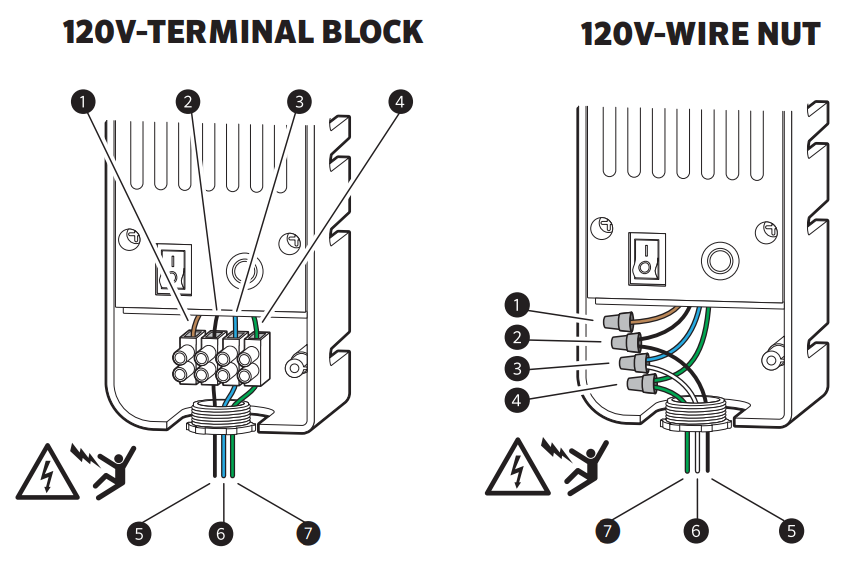 120V-TERMINAL BLOCK

1 2 3 4

5 6 7

120V-WIRE NUT

1
2
3
4

7 6 5