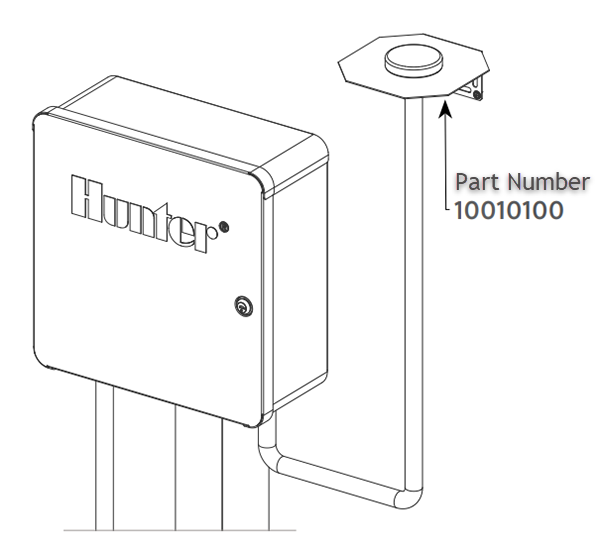 Hunter®

Part Number
10010100