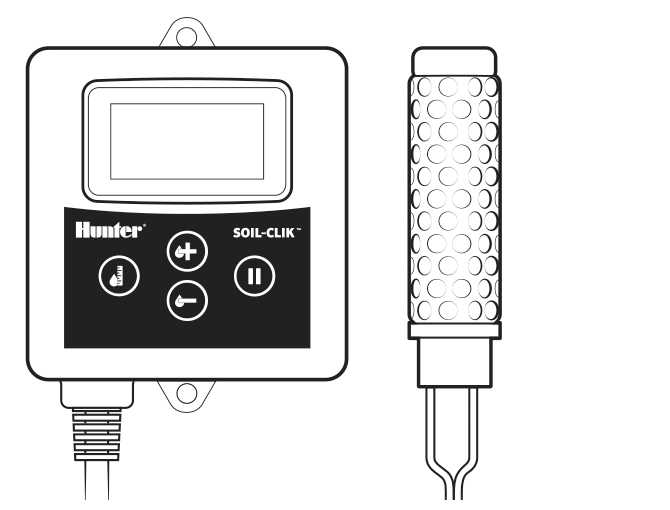 Hunter®
SOIL-CLIK™