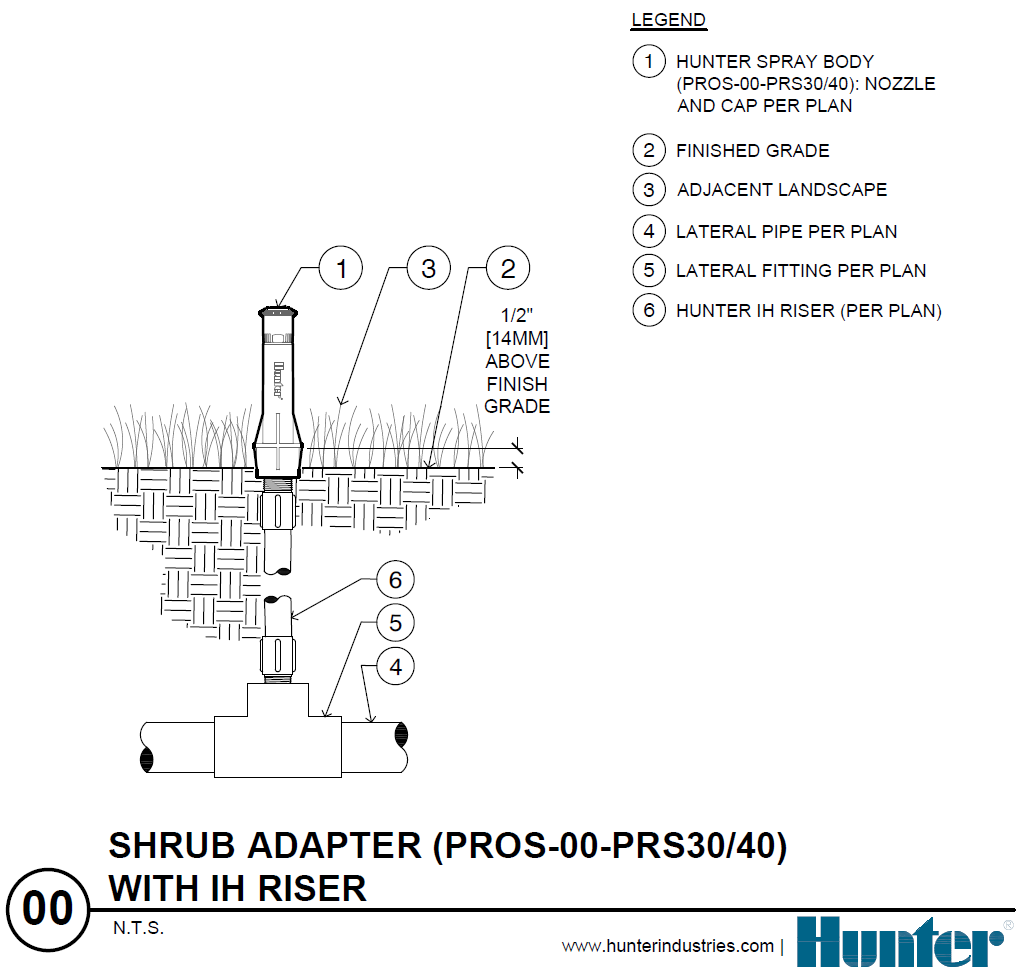 LEGEND

1 HUNTER SPRAY BODY (PROS-00-PRS30/40): NOZZLE AND CAP PER PLAN

2 FINISHED GRADE

3 ADJACENT LANDSCAPE

4 LATERAL PIPE PER PLAN

5 LATERAL FITTING PER PLAN

6 HUNTER IH RISER (PER PLAN)

1

3

2

1/2" [14MM] ABOVE FINISH GRADE

Hunter

6

5

4

00

SHRUB ADAPTER (PROS-00-PRS30/40) WITH IH RISER

N.T.S.

www.hunterindustries.com | Hunter®